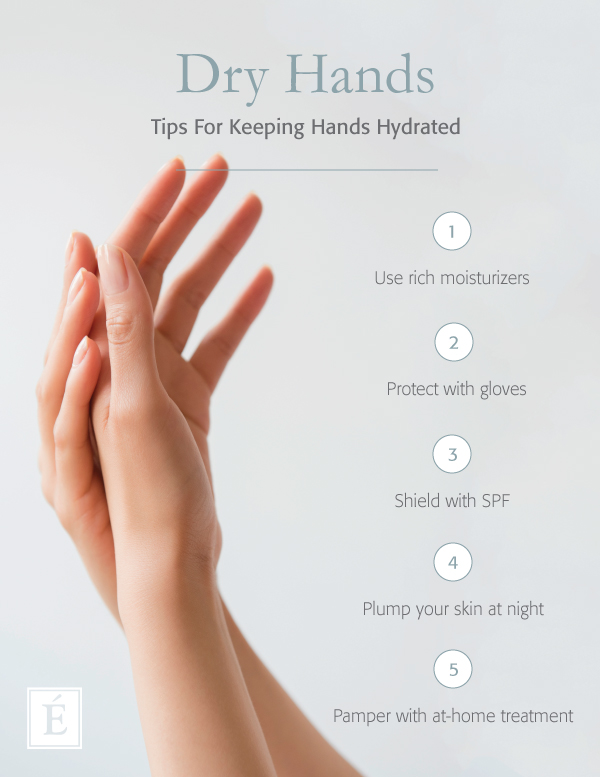 Dry Hands

Tips For Keeping Hands Hydrated

1

Use rich moisturizers

2

Protect with gloves

3

Shield with SPF

4

Plump your skin at night

5

Pamper with at-home treatment

É