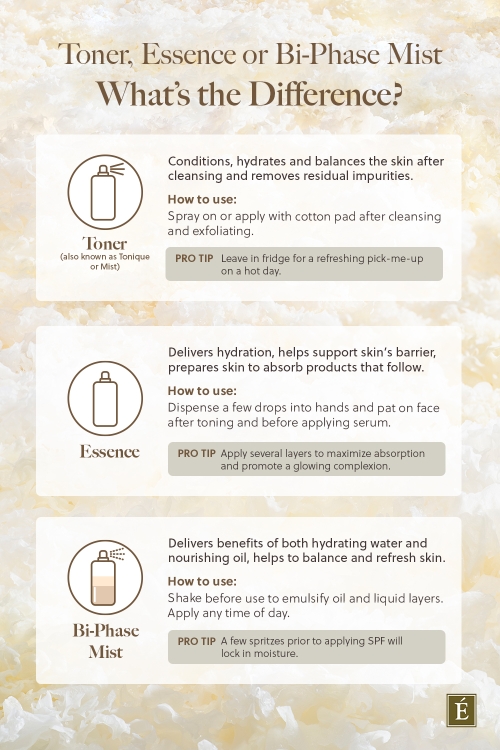 Toner, Essence or Bi-Phase Mist
What's the Difference?

Toner
(also known as Tonique or Mist)

Conditions, hydrates and balances the skin after cleansing and removes residual impurities.

How to use:
Spray on or apply with cotton pad after cleansing and exfoliating.

PRO TIP Leave in fridge for a refreshing pick-me-up on a hot day.

Essence

Delivers hydration, helps support skin's barrier, prepares skin to absorb products that follow.

How to use:
Dispense a few drops into hands and pat on face after toning and before applying serum.

PRO TIP Apply several layers to maximize absorption and promote a glowing complexion.

Bi-Phase Mist

Delivers benefits of both hydrating water and nourishing oil, helps to balance and refresh skin.

How to use:
Shake before use to emulsify oil and liquid layers. Apply any time of day.

PRO TIP A few spritzes prior to applying SPF will lock in moisture.

É