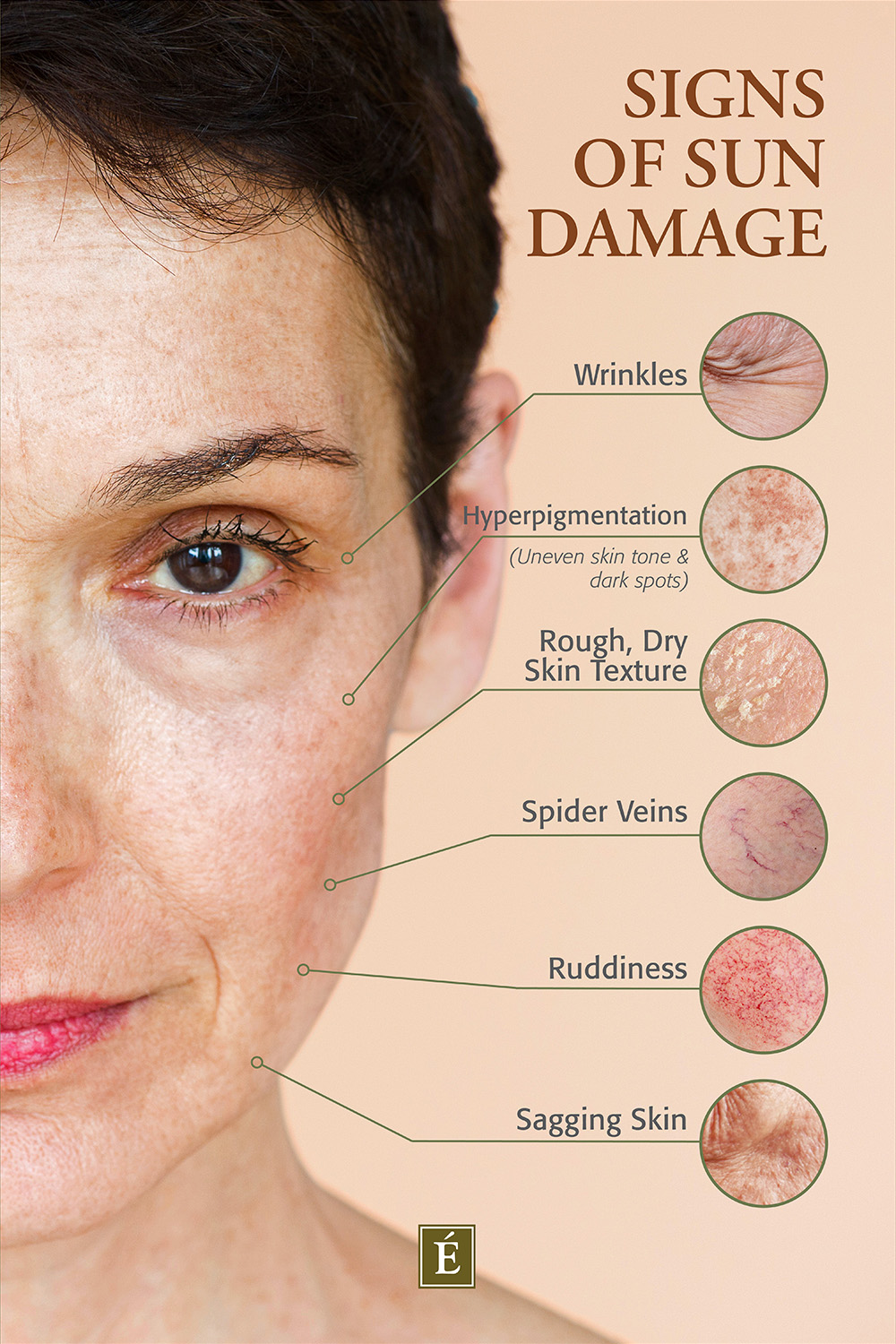 SIGNS OF SUN DAMAGE

Wrinkles

Hyperpigmentation

(Uneven skin tone & dark spots)

Rough, Dry Skin Texture

Spider Veins

Ruddiness

Sagging Skin

É