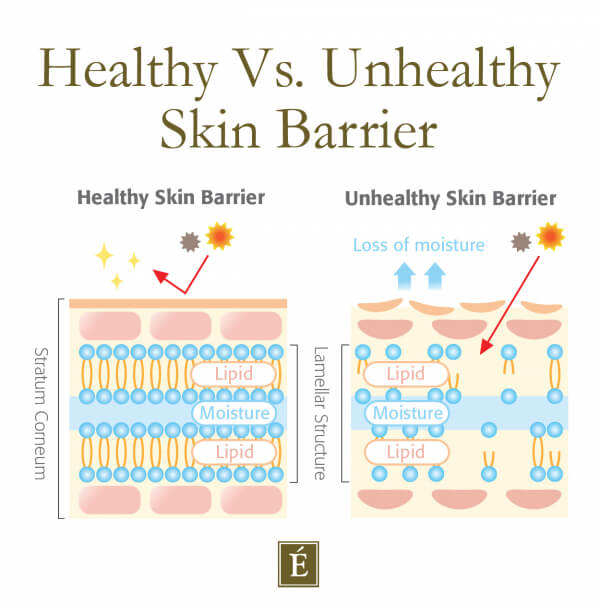 Healthy Vs. Unhealthy Skin Barrier

Healthy Skin Barrier

Stratum Corneum

Lipid

Moisture

Lipid

Lamellar Structure

Unhealthy Skin Barrier

Loss of moisture

Lipid

Moisture

Lipid

É