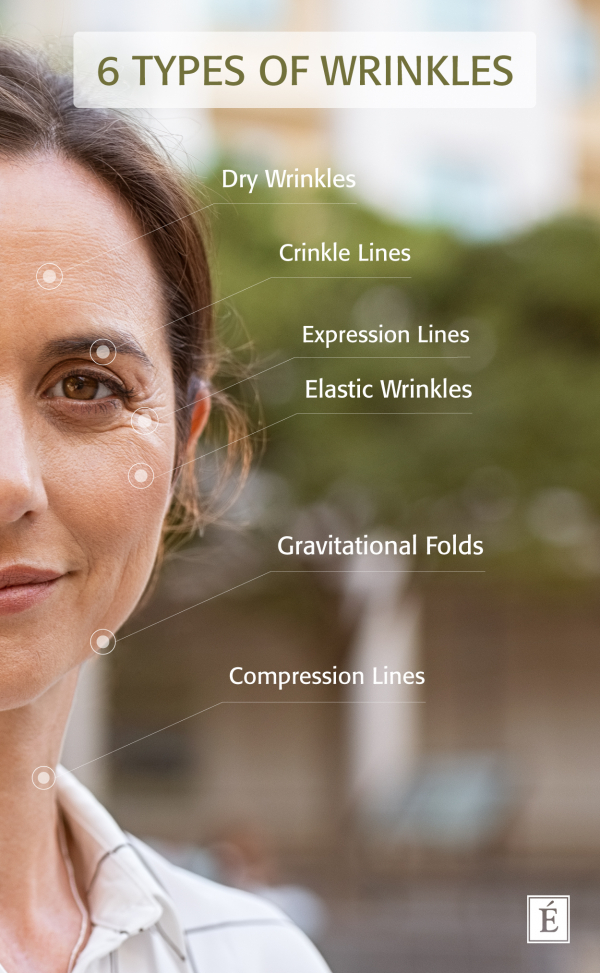 6 TYPES OF WRINKLES

Dry Wrinkles

Crinkle Lines

Expression Lines

Elastic Wrinkles

Gravitational Folds

Compression Lines

É