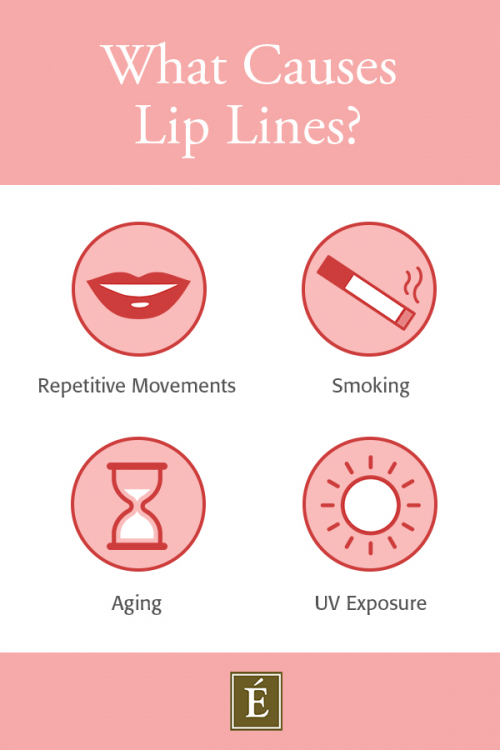 What Causes Lip Lines?

Repetitive Movements

Smoking

Aging

UV Exposure

É