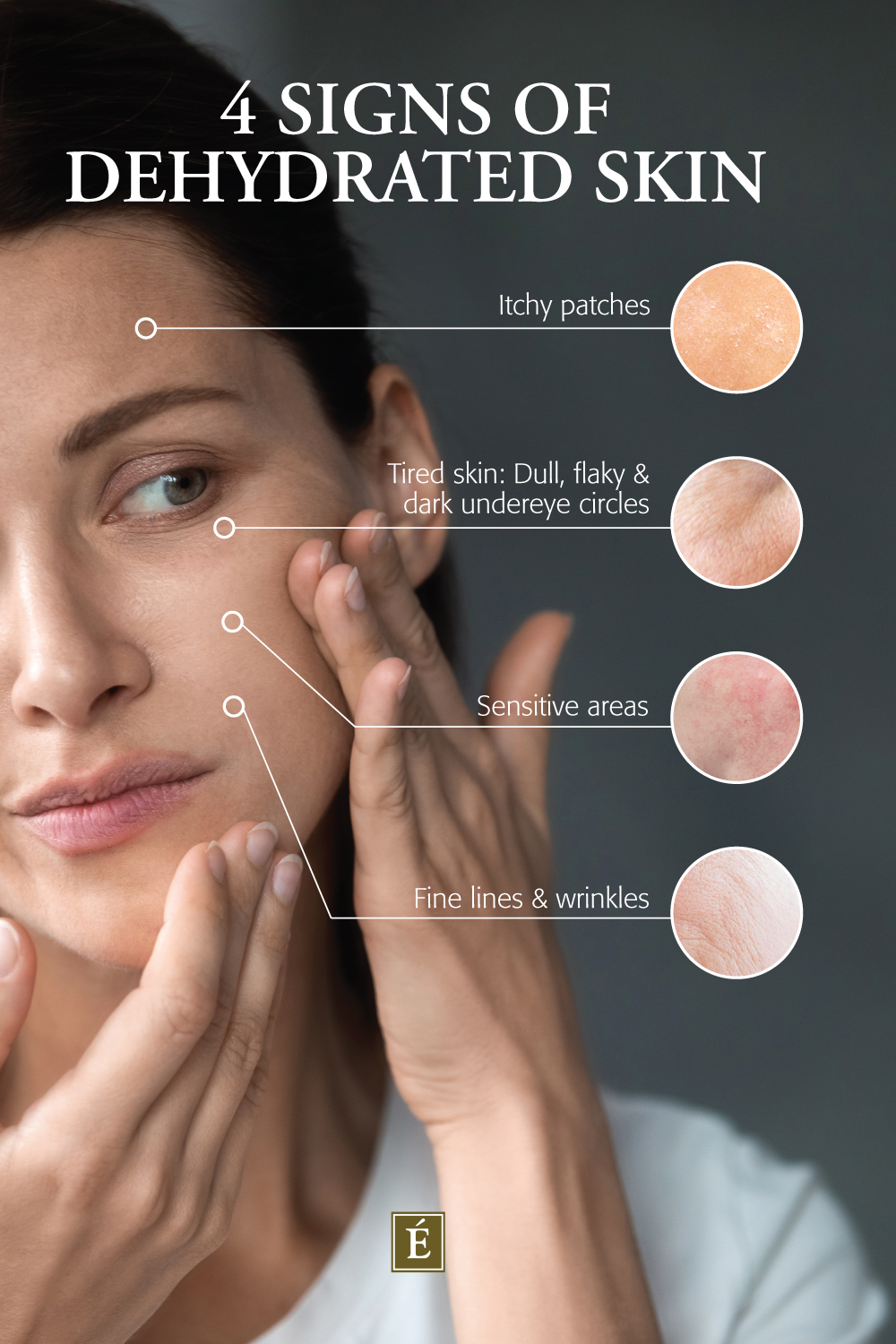 4 SIGNS OF DEHYDRATED SKIN

Itchy patches

Tired skin: Dull, flaky & dark undereye circles

Sensitive areas

Fine lines & wrinkles

É